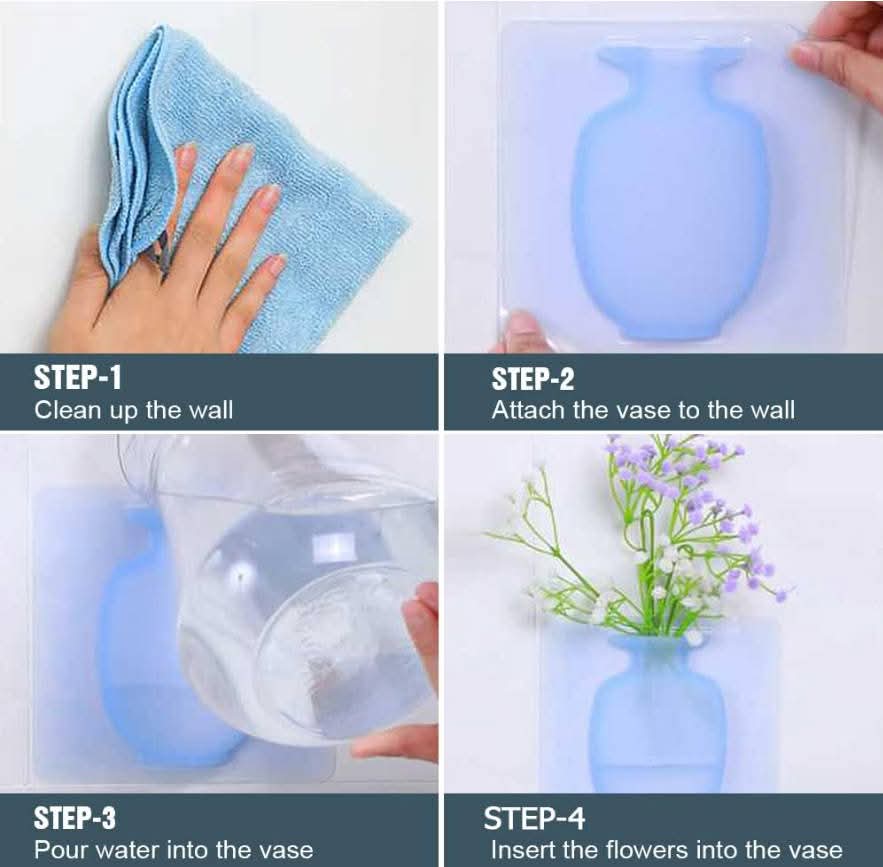 STEP-1
Clean up the wall

STEP-2
Attach the vase to the wall

STEP-3
Pour water into the vase

STEP-4
Insert the flowers into the vase